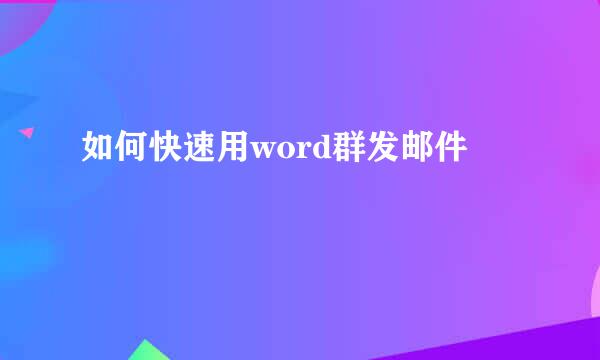 如何快速用word群发邮件